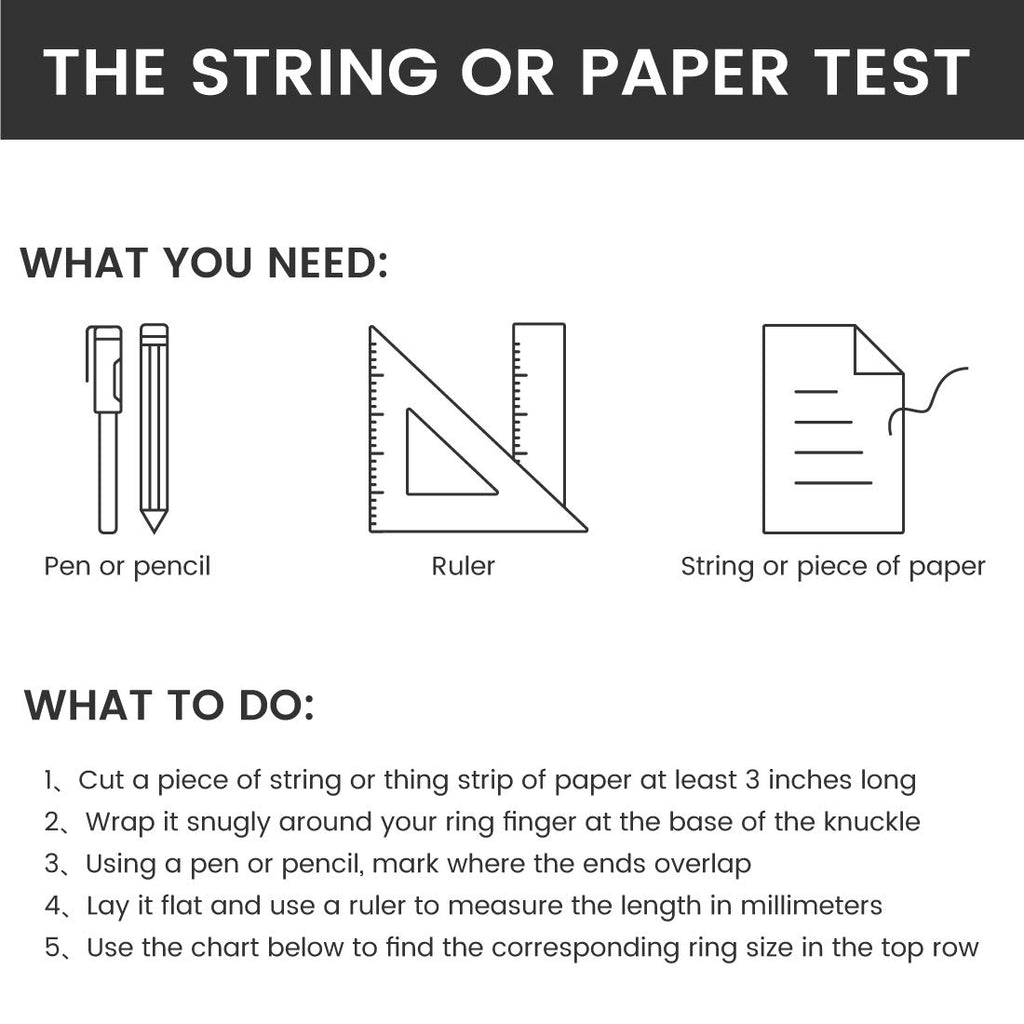 THE STRING OR PAPER TEST

WHAT YOU NEED:

Pen or pencil

Ruler

String or piece of paper

WHAT TO DO:

1、Cut a piece of string or thing strip of paper at least 3 inches long
2、Wrap it snugly around your ring finger at the base of the knuckle
3、Using a pen or pencil, mark where the ends overlap
4、Lay it flat and use a ruler to measure the length in millimeters
5、Use the chart below to find the corresponding ring size in the top row